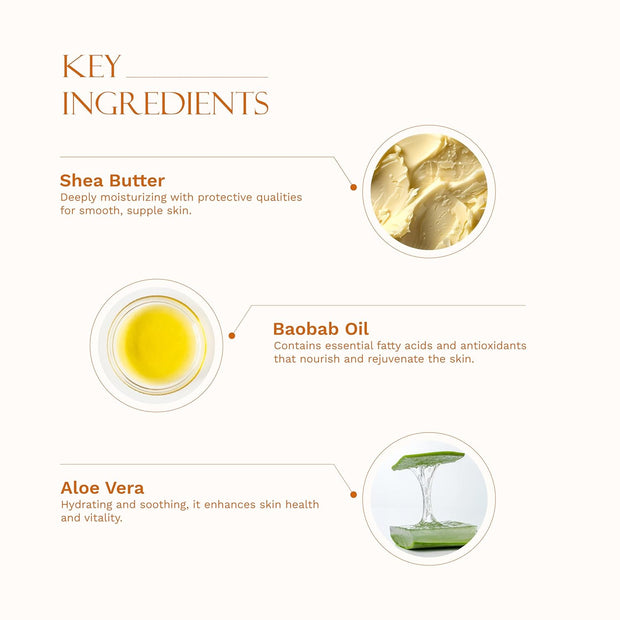 KEY
INGREDIENTS

Shea Butter
Deeply moisturizing with protective qualities for smooth, supple skin.

Baobab Oil
Contains essential fatty acids and antioxidants that nourish and rejuvenate the skin.

Aloe Vera
Hydrating and soothing, it enhances skin health and vitality.